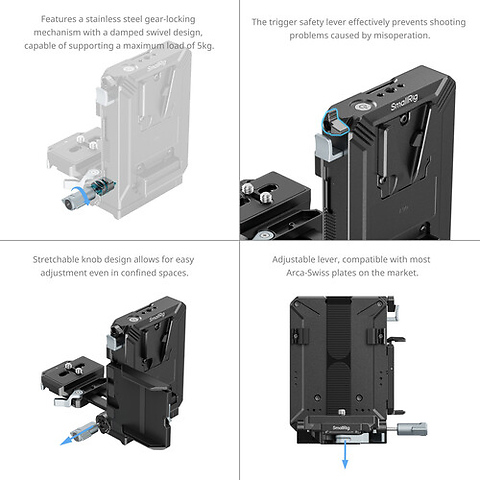 Features a stainless steel gear-locking mechanism with a damped swivel design, capable of supporting a maximum load of 5kg.

SmallRig

The trigger safety lever effectively prevents shooting problems caused by misoperation.

SmallRig

Stretchable knob design allows for easy adjustment even in confined spaces.

SmallRig

Adjustable lever, compatible with most Arca-Swiss plates on the market.

SmallRig