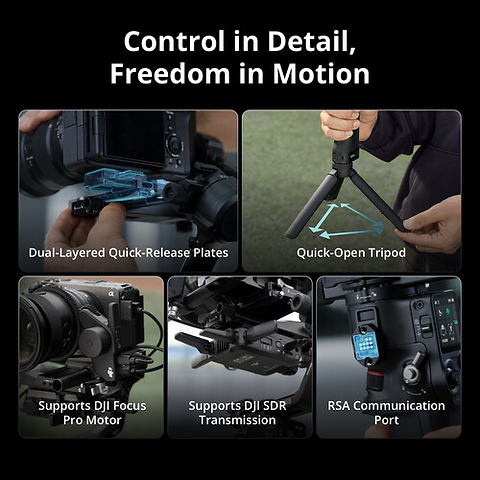 Control in Detail,
Freedom in Motion

Dual-Layered Quick-Release Plates

Quick-Open Tripod

Supports DJI Focus Pro Motor

Supports DJI SDR Transmission

RSA Communication Port