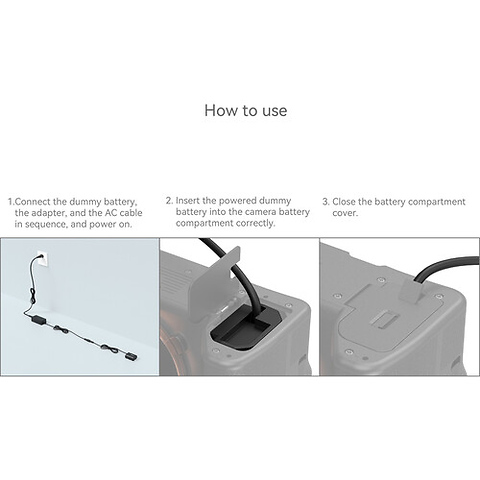 How to use

1.Connect the dummy battery, the adapter, and the AC cable in sequence, and power on.

2. Insert the powered dummy battery into the camera battery compartment correctly.

3. Close the battery compartment cover.