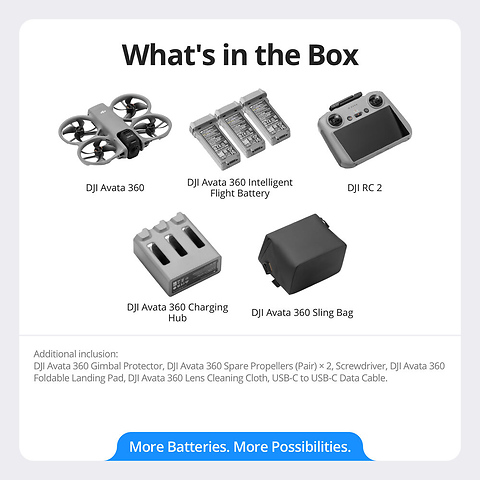 What's in the Box

DJI Avata 360

DJI Avata 360 Intelligent Flight Battery

DJI RC 2

DJI Avata 360 Charging Hub

DJI Avata 360 Sling Bag

Additional inclusion:
DJI Avata 360 Gimbal Protector, DJI Avata 360 Spare Propellers (Pair) × 2, Screwdriver, DJI Avata 360 Foldable Landing Pad, DJI Avata 360 Lens Cleaning Cloth, USB-C to USB-C Data Cable.

More Batteries. More Possibilities.