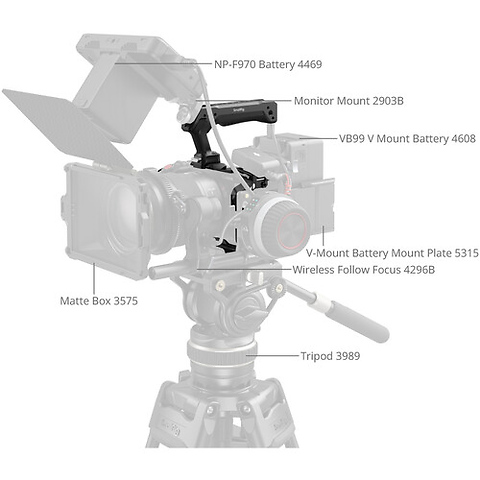 NP-F970 Battery 4469

Monitor Mount 2903B

VB99 V Mount Battery 4608

V-Mount Battery Mount Plate 5315

Wireless Follow Focus 4296B

Matte Box 3575

Tripod 3989